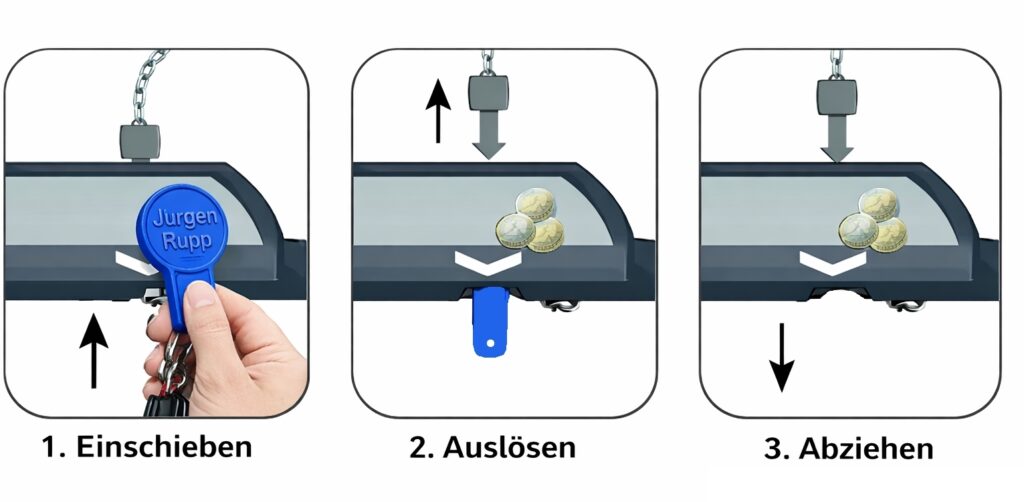 Jurgen Rupp

1. Einschieben

2. Auslösen

3. Abziehen